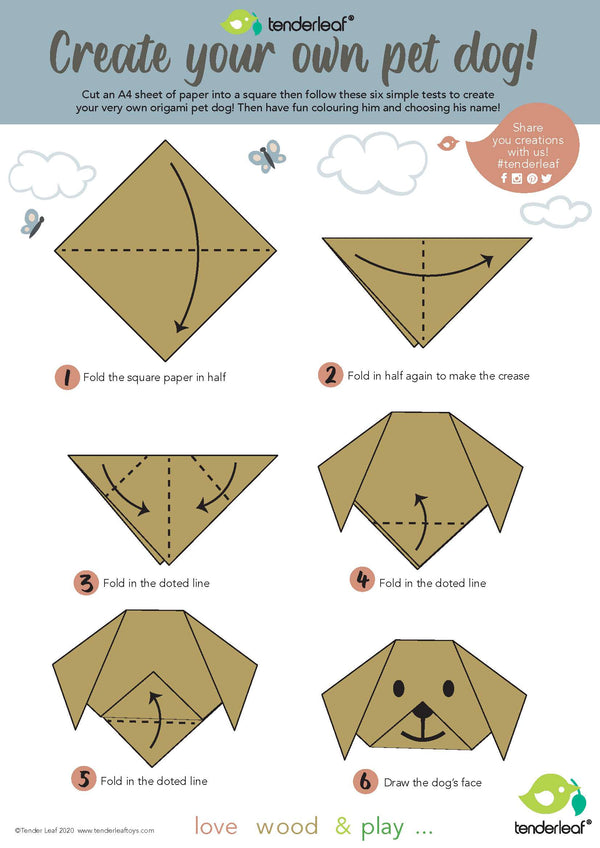 tenderleaf®

Create your own pet dog!

Cut an A4 sheet of paper into a square then follow these six simple tests to create your very own origami pet dog! Then have fun colouring him and choosing his name!

Share you creations with us! #tenderleaf

1 Fold the square paper in half

2 Fold in half again to make the crease

3 Fold in the doted line

4 Fold in the doted line

5 Fold in the doted line

6 Draw the dog's face

©Tender Leaf 2020 www.tenderleaftoys.com

love wood & play ...

tenderleaf®